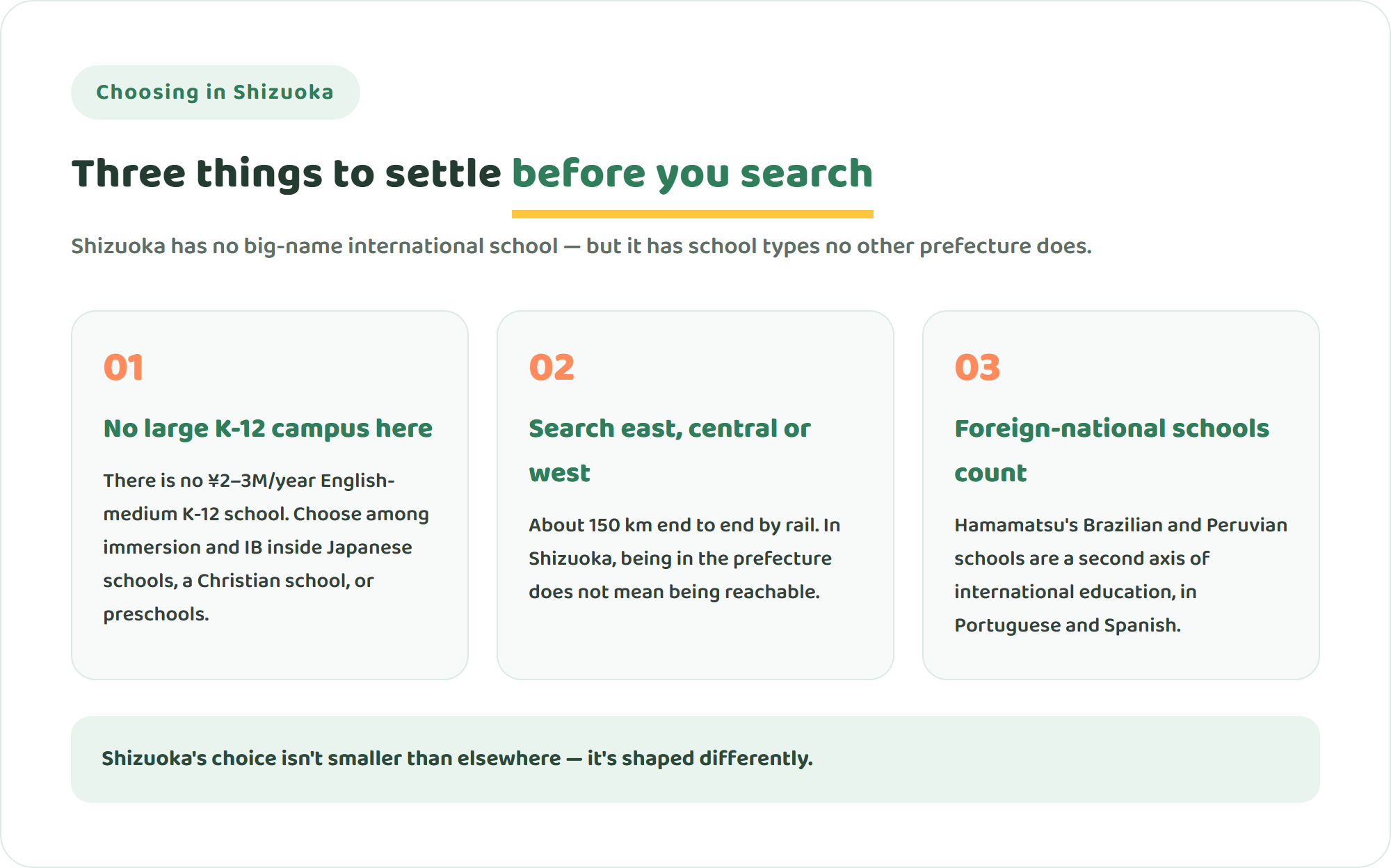 Choosing in Shizuoka

Three things to settle before you search

Shizuoka has no big-name international school — but it has school types no other prefecture does.

01

No large K-12 campus here

There is no ¥2–3M/year English-medium K-12 school. Choose among immersion and IB inside Japanese schools, a Christian school, or preschools.

02

Search east, central or west

About 150 km end to end by rail. In Shizuoka, being in the prefecture does not mean being reachable.

03

Foreign-national schools count

Hamamatsu's Brazilian and Peruvian schools are a second axis of international education, in Portuguese and Spanish.

Shizuoka's choice isn't smaller than elsewhere — it's shaped differently.