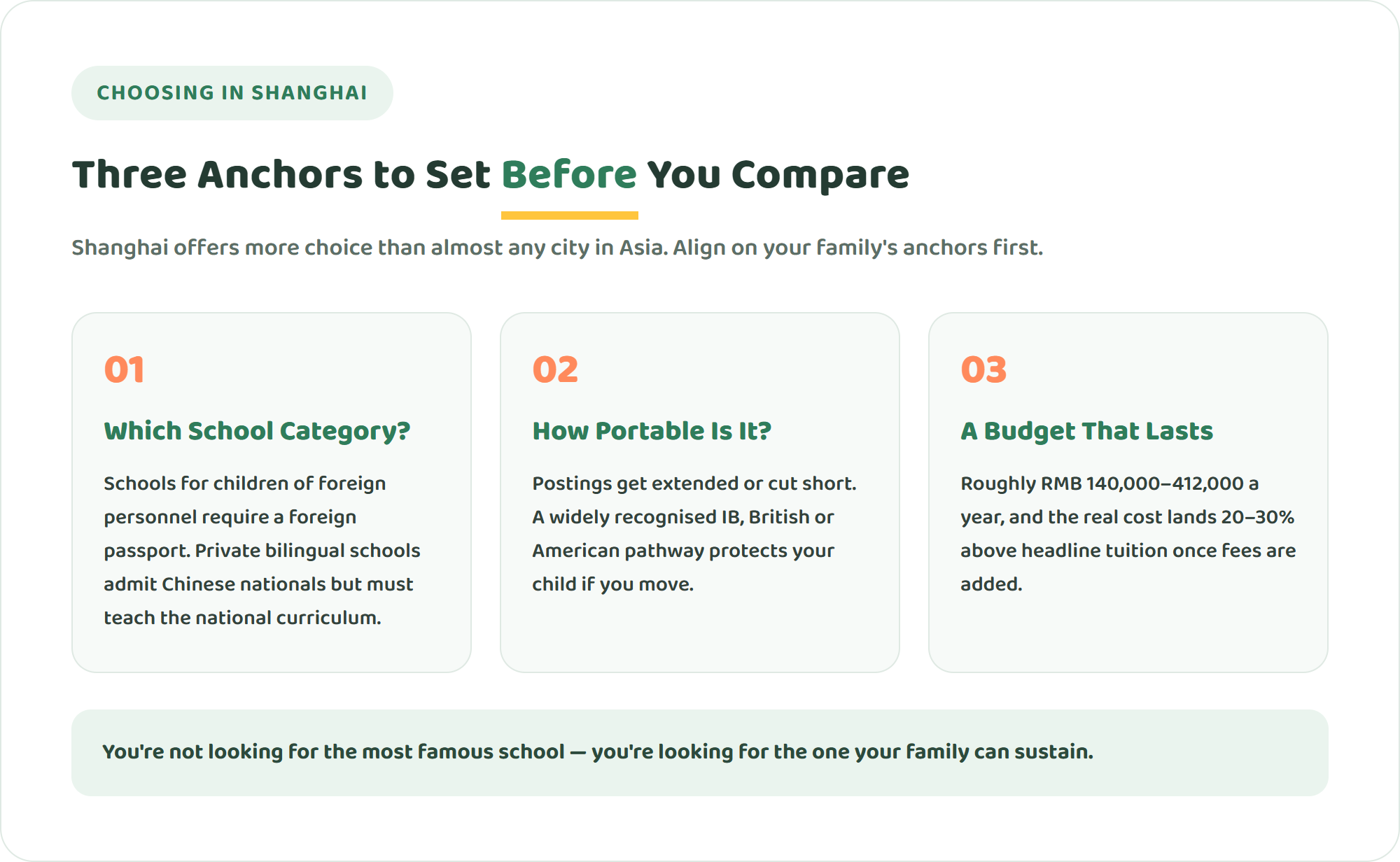 CHOOSING IN SHANGHAI

Three Anchors to Set Before You Compare

Shanghai offers more choice than almost any city in Asia. Align on your family's anchors first.

01

Which School Category?

Schools for children of foreign personnel require a foreign passport. Private bilingual schools admit Chinese nationals but must teach the national curriculum.

02

How Portable Is It?

Postings get extended or cut short. A widely recognised IB, British or American pathway protects your child if you move.

03

A Budget That Lasts

Roughly RMB 140,000–412,000 a year, and the real cost lands 20–30% above headline tuition once fees are added.

You're not looking for the most famous school — you're looking for the one your family can sustain.